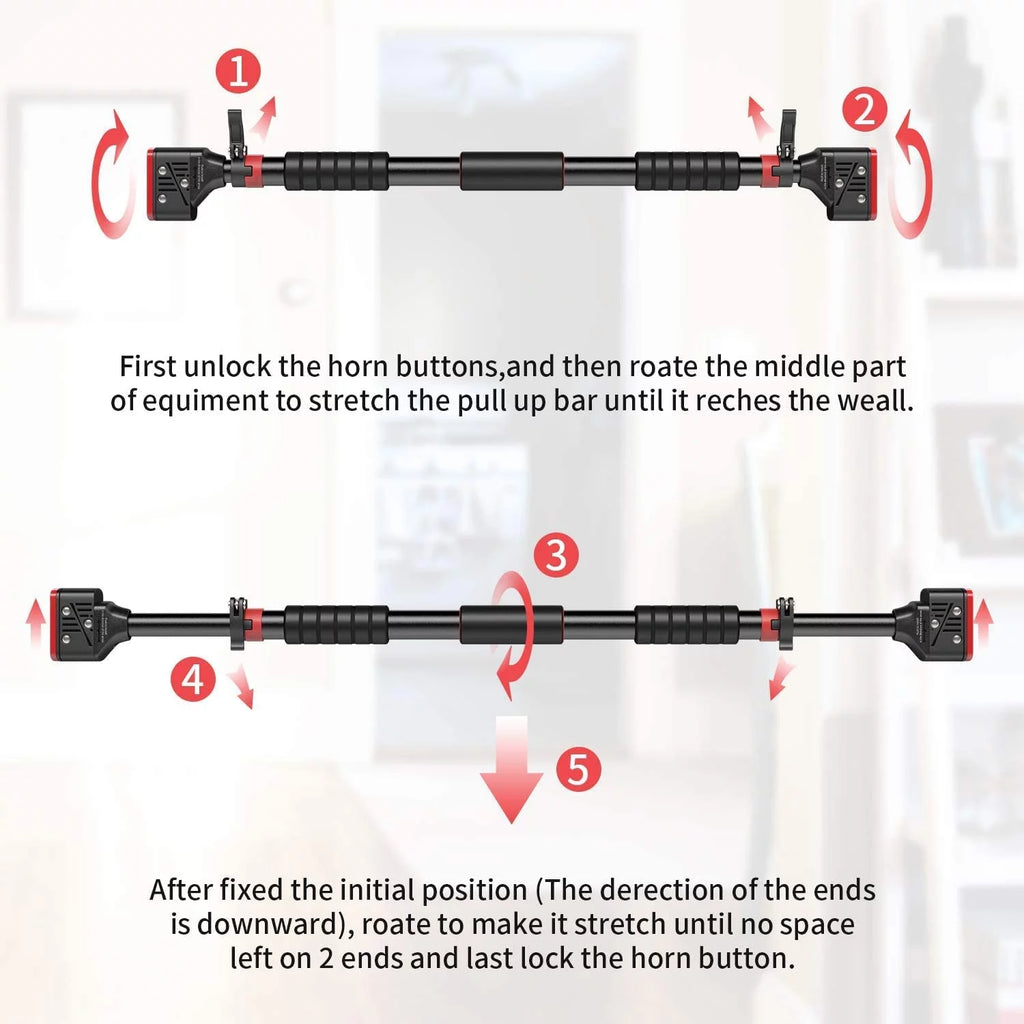 1

2

First unlock the horn buttons,and then roate the middle part of equiment to stretch the pull up bar until it reches the weall.

3

4

5

After fixed the initial position (The derection of the ends is downward), roate to make it stretch until no space left on 2 ends and last lock the horn button.