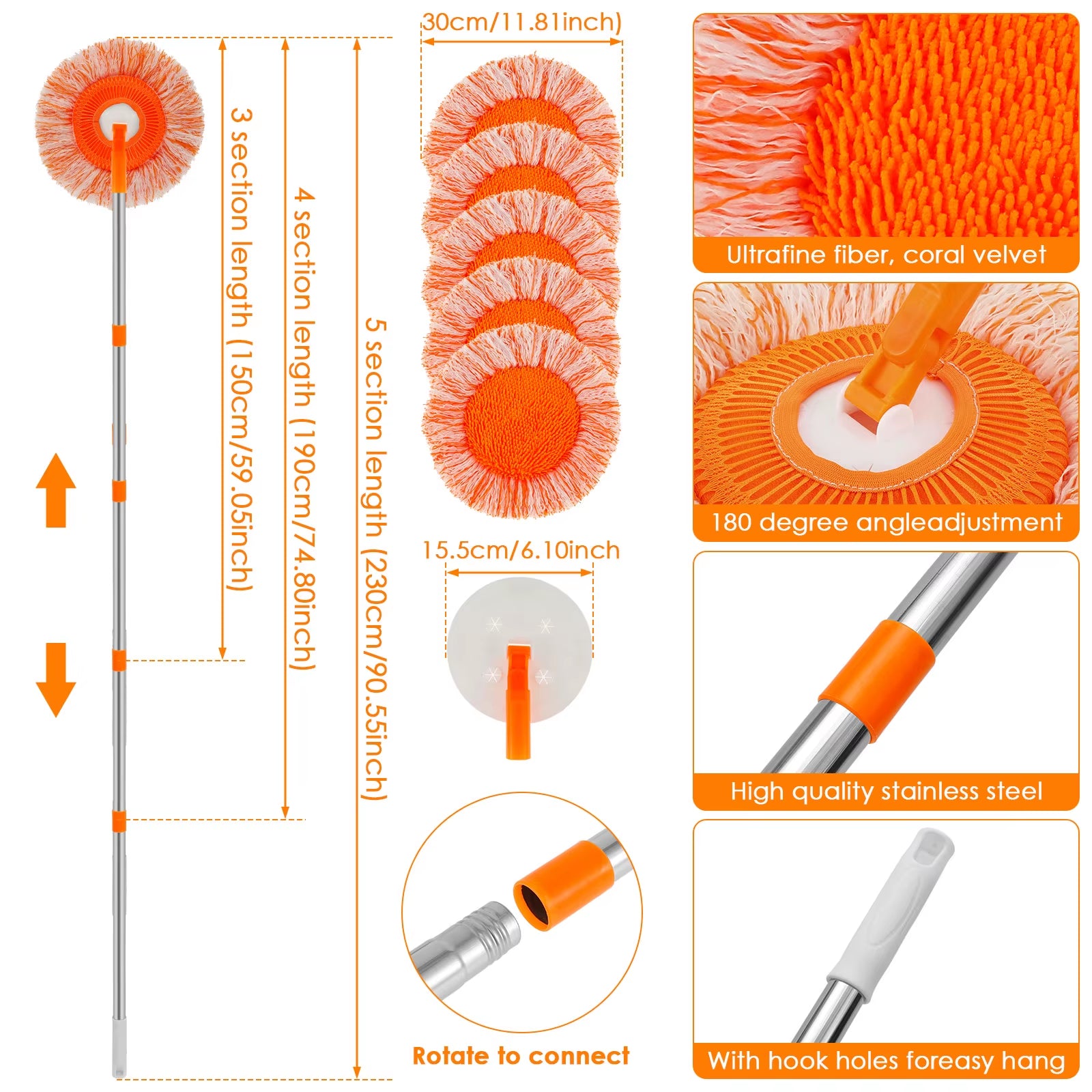 3 section length (150cm/59.05inch)

4 section length (190cm/74.80inch)

5 section length (230cm/90.55inch)

30cm/11.81inch)

15.5cm/6.10inch

Rotate to connect

Ultrafine fiber, coral velvet

180 degree angleadjustment

High quality stainless steel

With hook holes foreasy hang