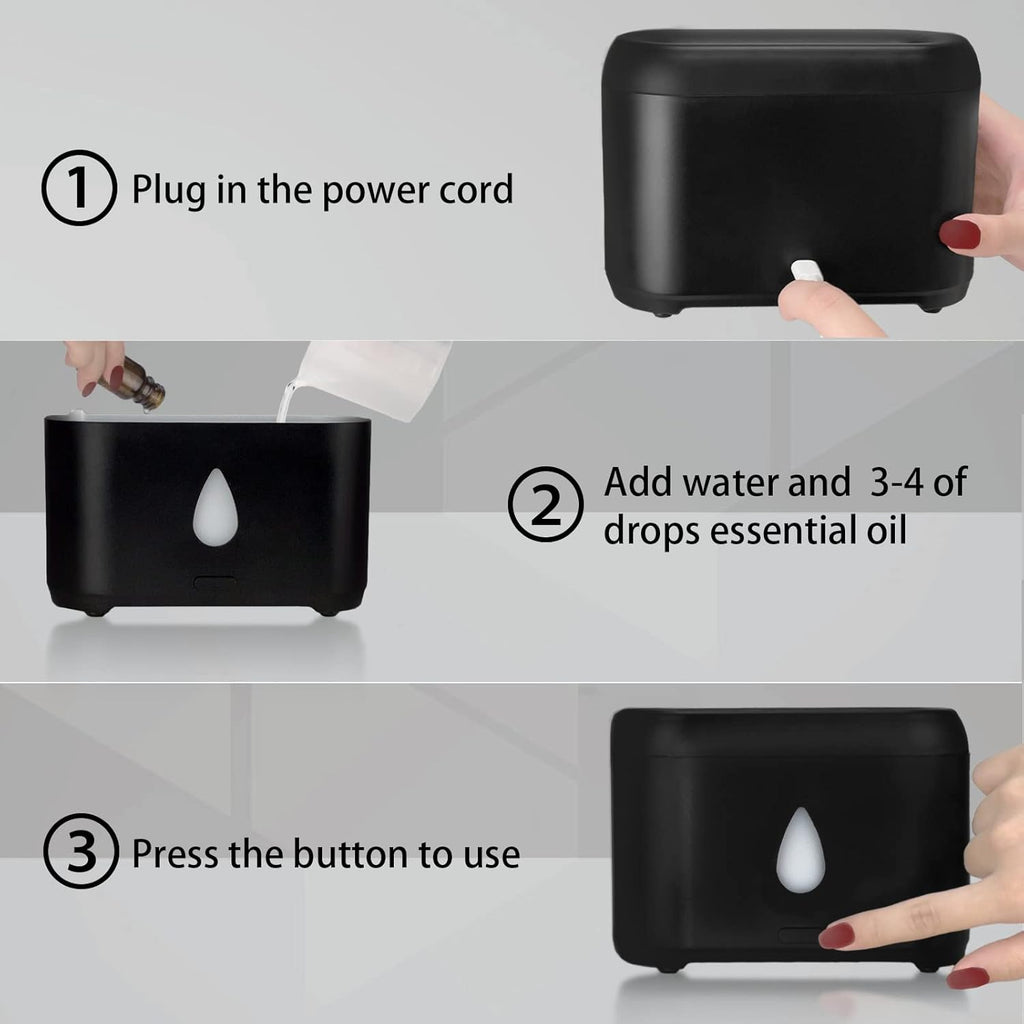 ① Plug in the power cord

② Add water and 3-4 of drops essential oil

③ Press the button to use