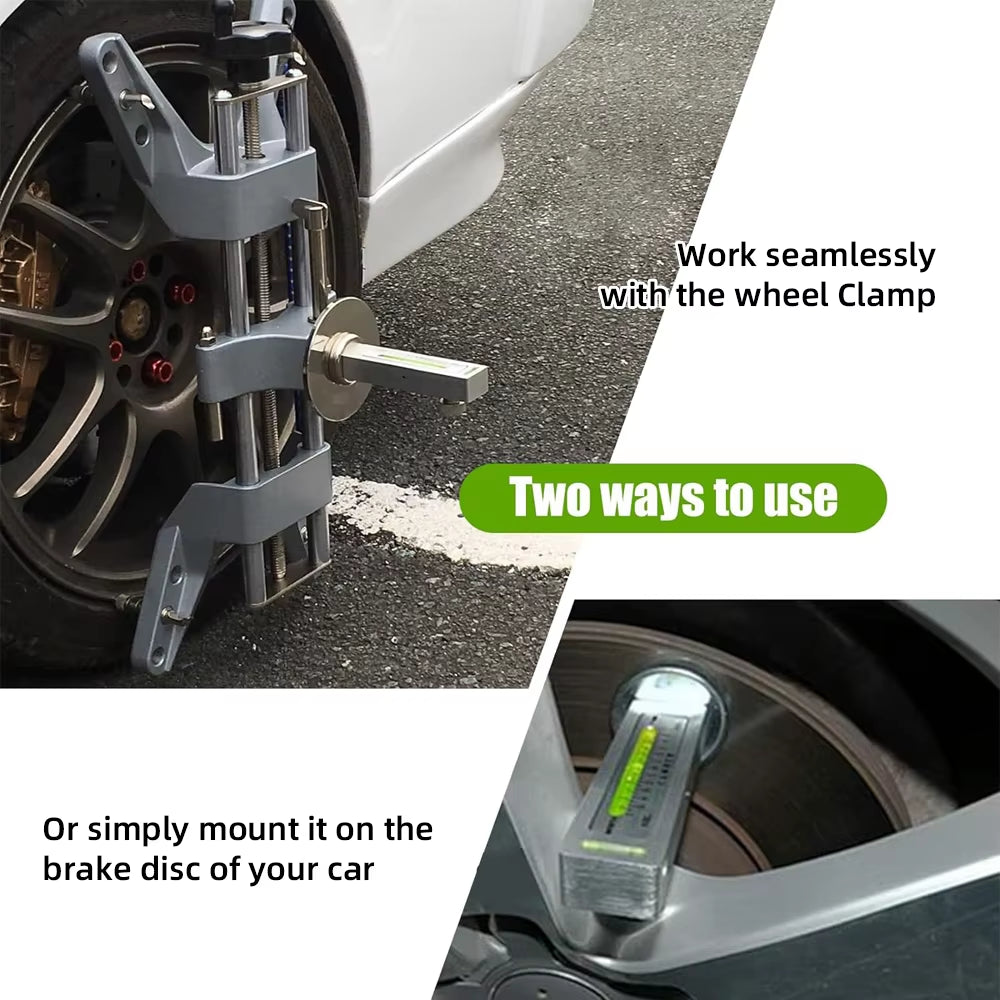 Work seamlessly with the wheel Clamp

Two ways to use

Or simply mount it on the brake disc of your car