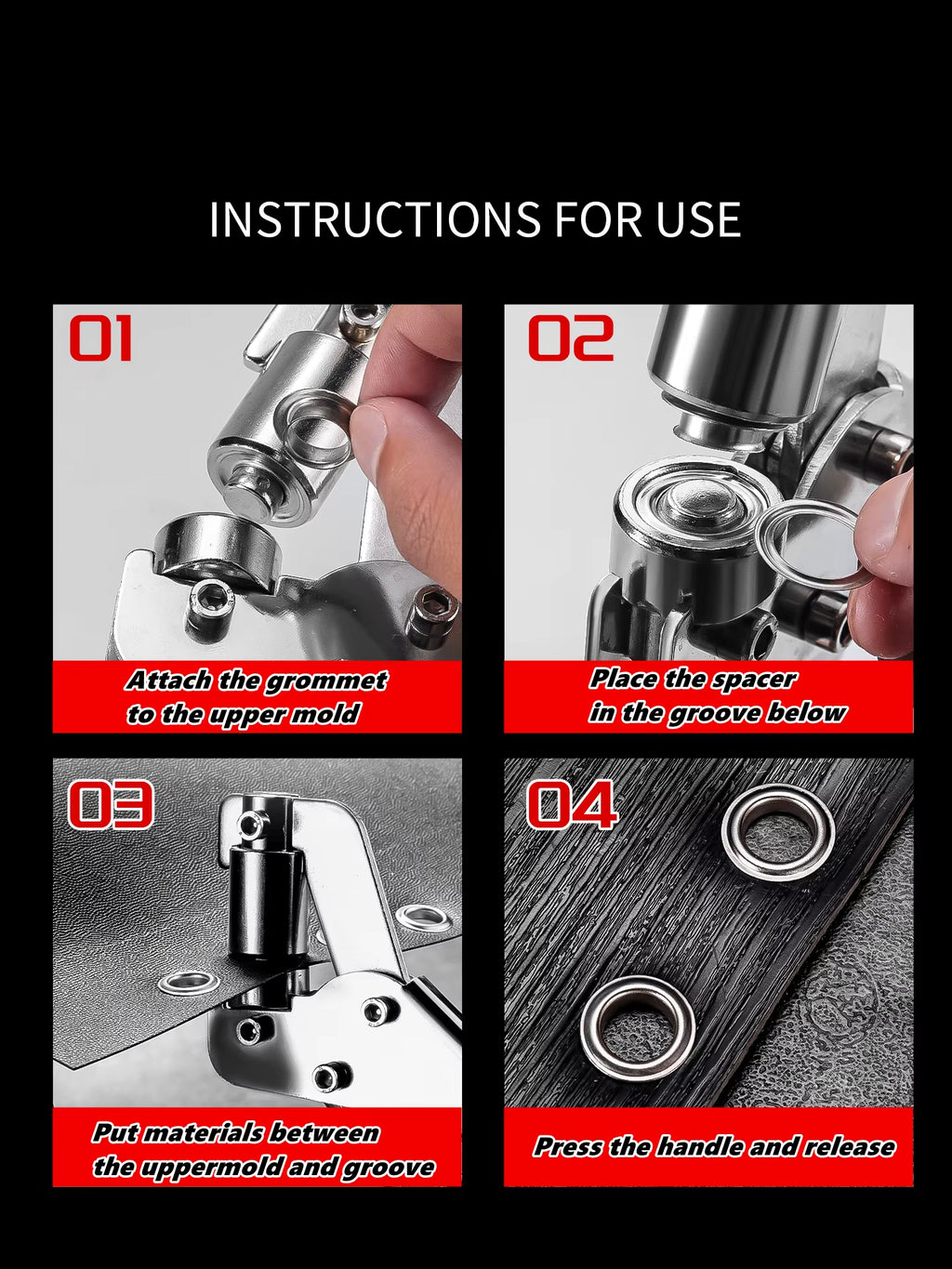 INSTRUCTIONS FOR USE

01

Attach the grommet to the upper mold

02

Place the spacer in the groove below

03

Put materials between the uppermold and groove

04

Press the handle and release